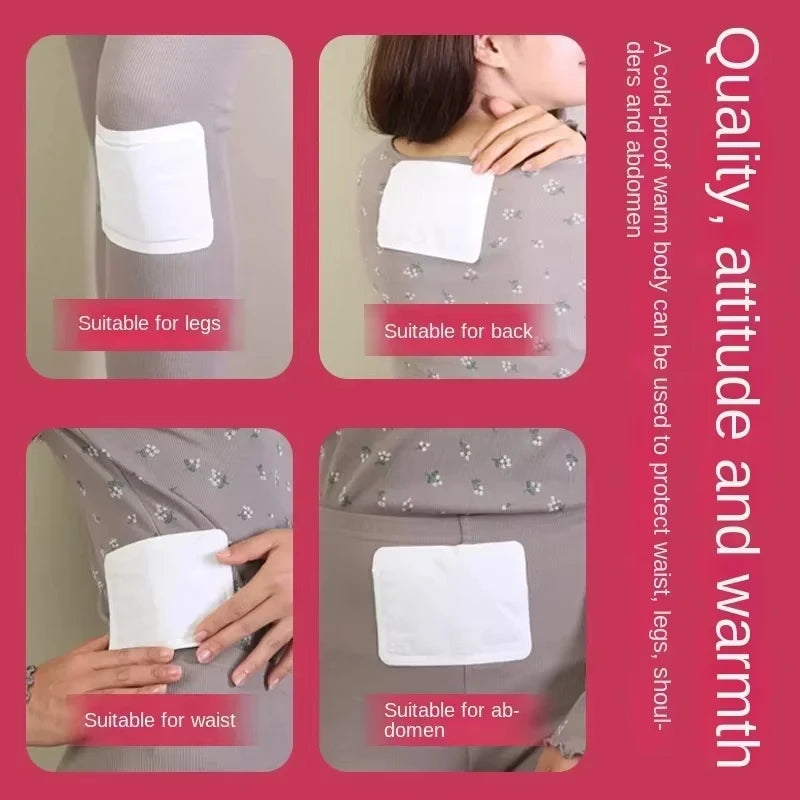 Quality, attitude and warmth

A cold-proof warm body can be used to protect waist, legs, shoulders and abdomen

Suitable for legs

Suitable for back

Suitable for waist

Suitable for abdomen